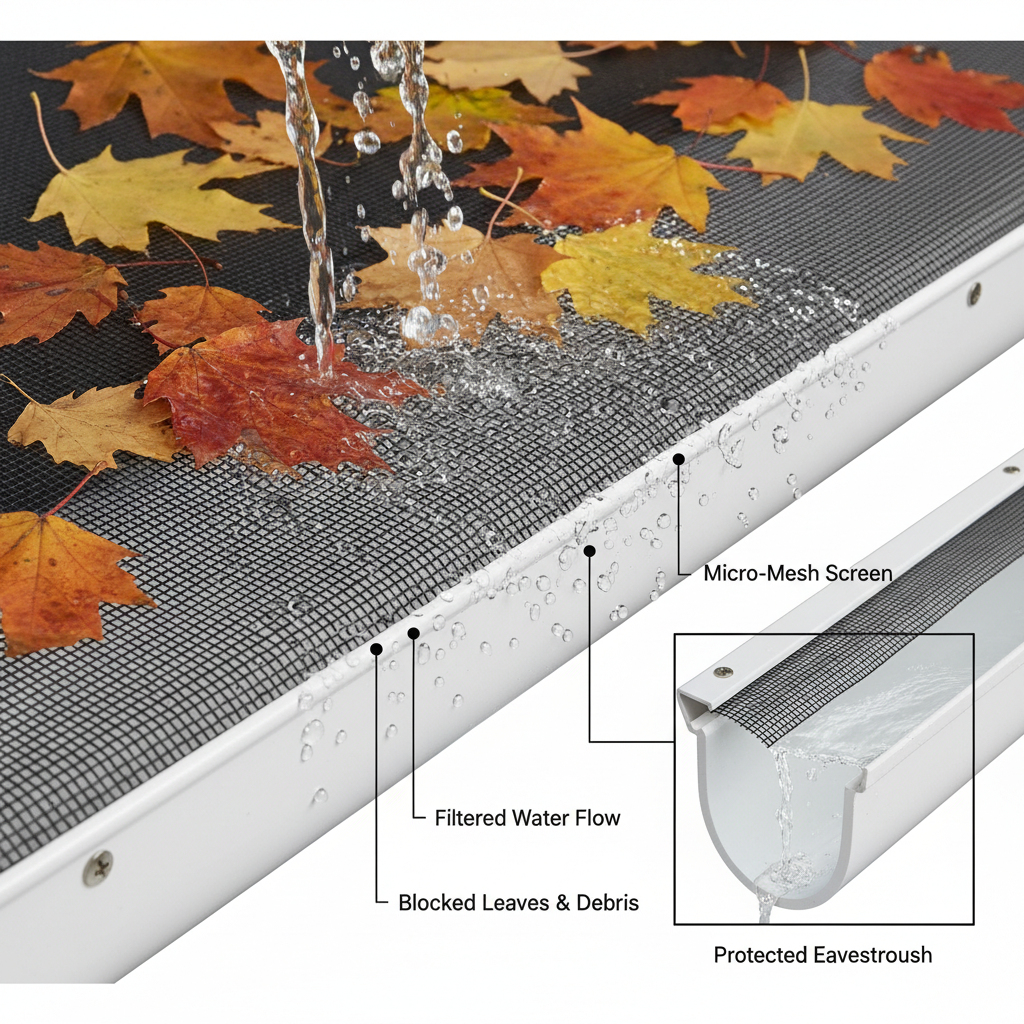 Micro-Mesh Screen

Filtered Water Flow

Blocked Leaves & Debris

Protected Eavestroush