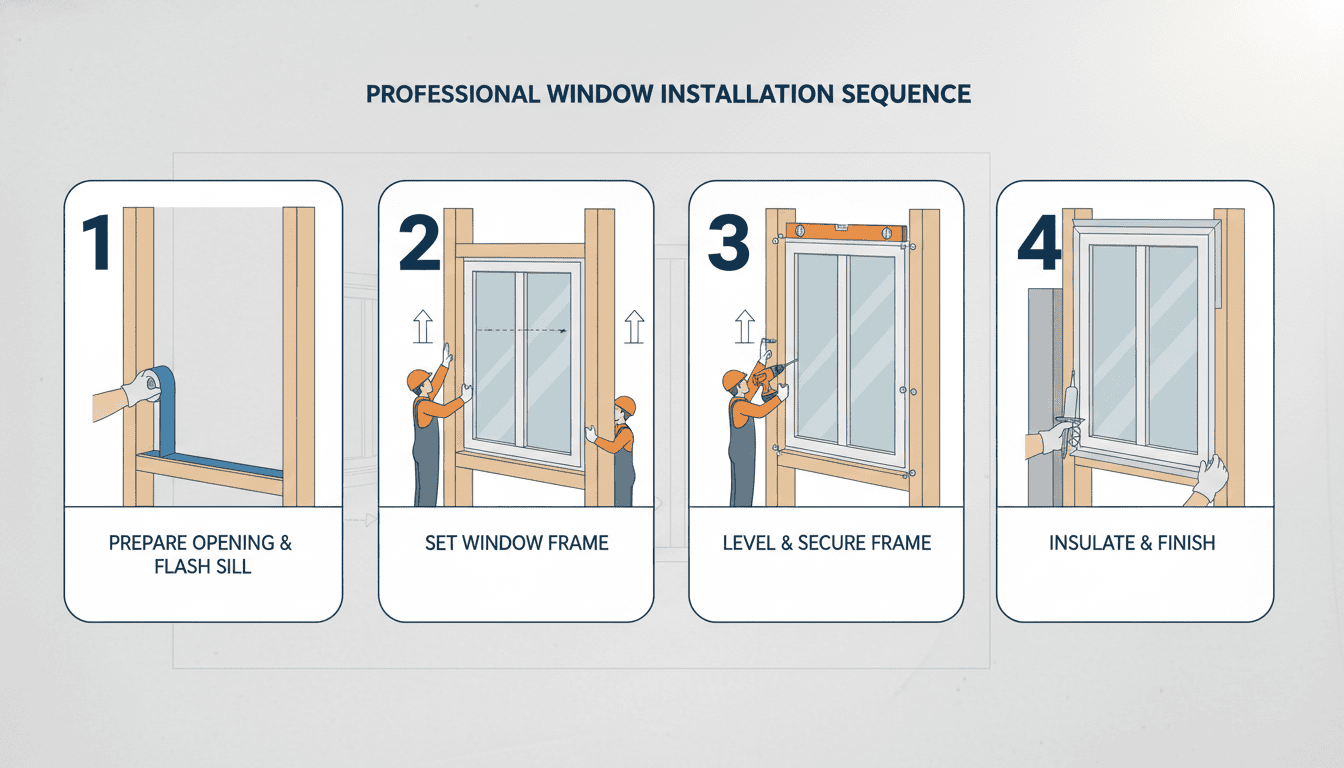 PROFESSIONAL WINDOW INSTALLATION SEQUENCE

1

PREPARE OPENING & FLASH SILL

2

SET WINDOW FRAME

3

LEVEL & SECURE FRAME

4

INSULATE & FINISH