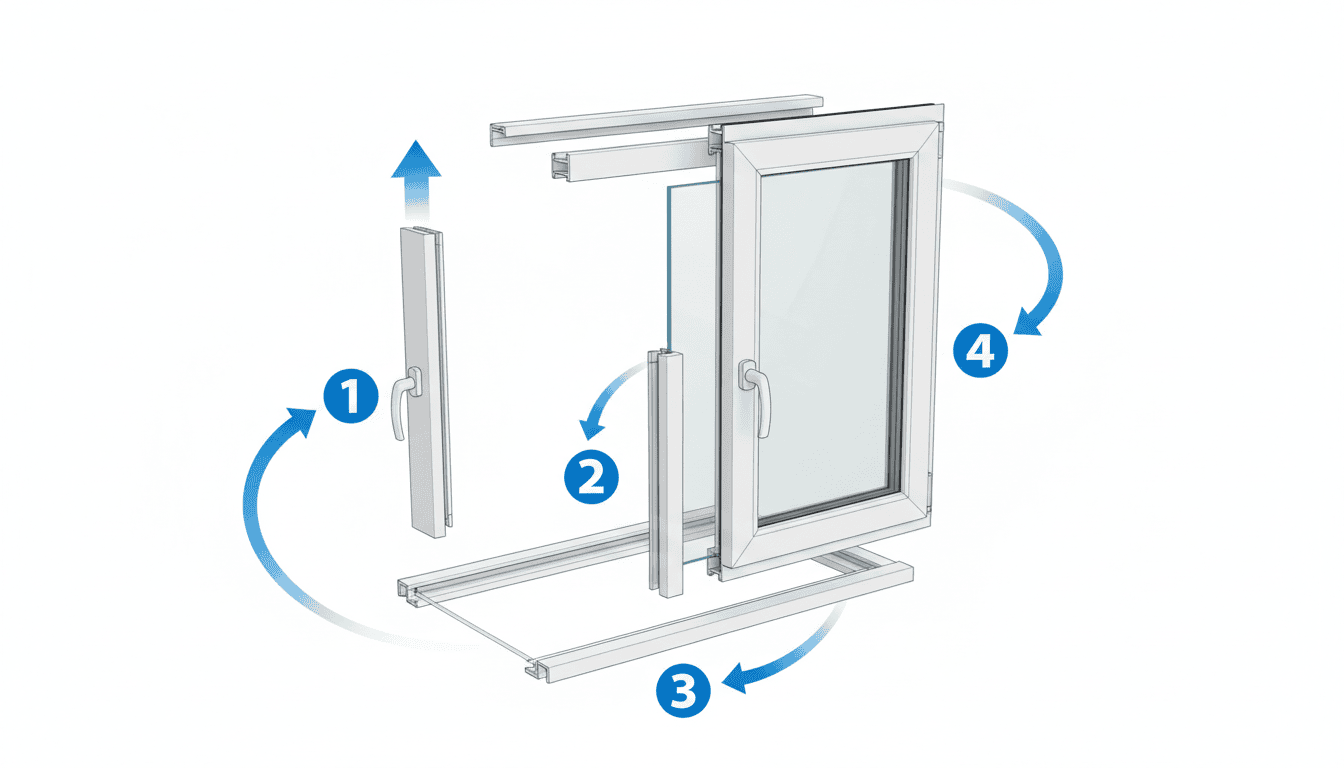 1
2
3
4