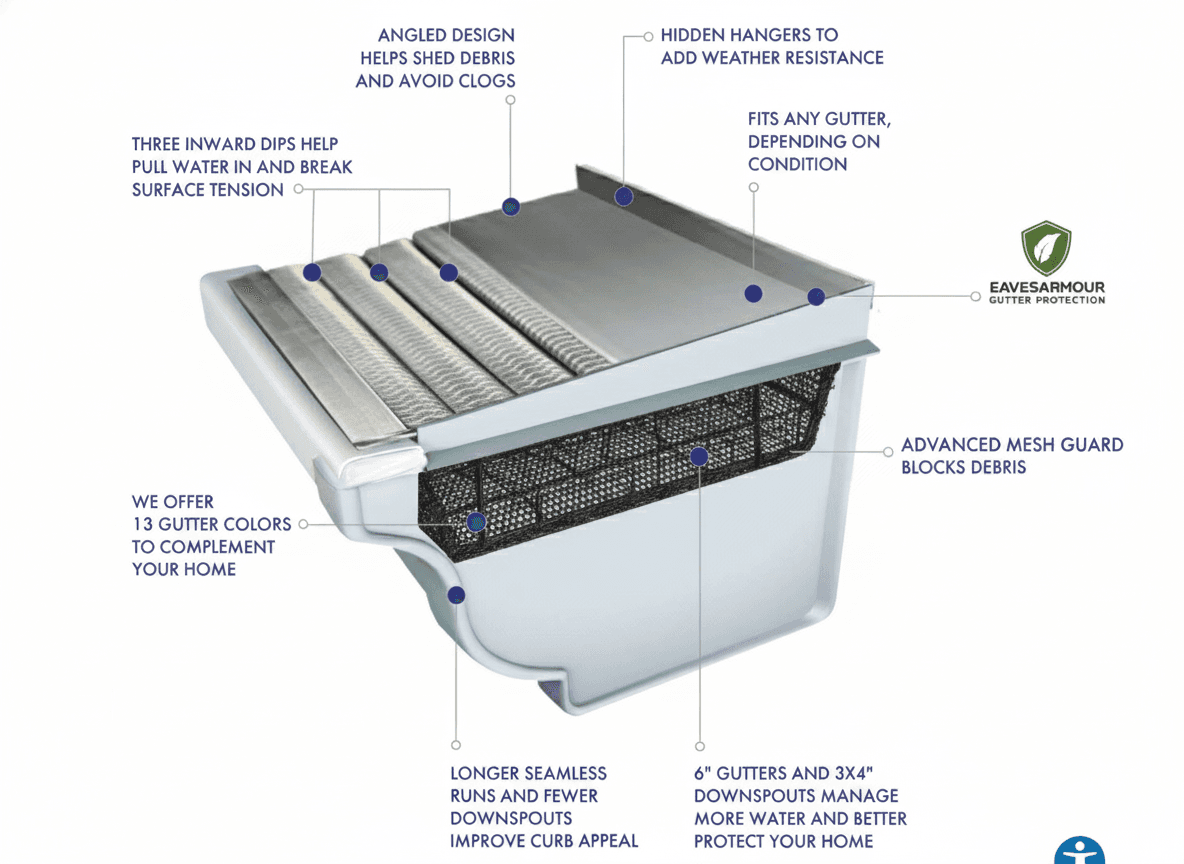 ANGLED DESIGN HELPS SHED DEBRIS AND AVOID CLOGS

HIDDEN HANGERS TO ADD WEATHER RESISTANCE

THREE INWARD DIPS HELP PULL WATER IN AND BREAK SURFACE TENSION

FITS ANY GUTTER, DEPENDING ON CONDITION

EAVESARMOUR
GUTTER PROTECTION

ADVANCED MESH GUARD BLOCKS DEBRIS

WE OFFER 13 GUTTER COLORS TO COMPLEMENT YOUR HOME

LONGER SEAMLESS RUNS AND FEWER DOWNSPOUTS IMPROVE CURB APPEAL

6" GUTTERS AND 3X4" DOWNSPOUTS MANAGE MORE WATER AND BETTER PROTECT YOUR HOME